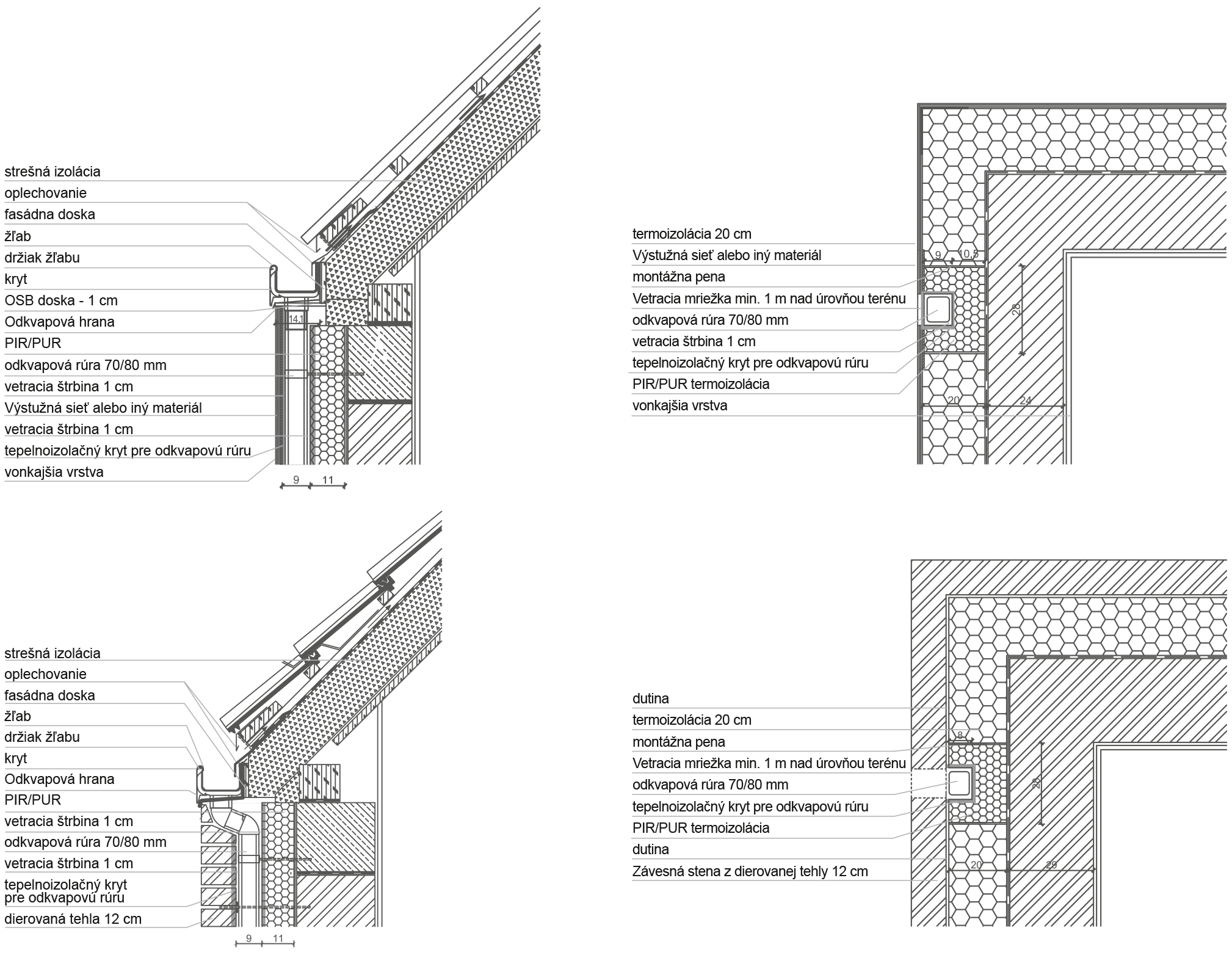 strešná izolácia
oplechovanie
fasádna doska
žľab
držiak žľabu
kryt
OSB doska - 1 cm
Odkvapová hrana
PIR/PUR
odkvapová rúra 70/80 mm
vetracia štrbina 1 cm
Výstužná sieť alebo iný materiál
vetracia štrbina 1 cm
tepelnoizolačný kryt pre odkvapovú rúru
vonkajšia vrstva

14,1
9
11

termoizolácia 20 cm
Výstužná sieť alebo iný materiál
montážna pena
Vetracia mriežka min. 1 m nad úrovňou terénu
odkvapová rúra 70/80 mm
vetracia štrbina 1 cm
tepelnoizolačný kryt pre odkvapovú rúru
PIR/PUR termoizolácia
vonkajšia vrstva

9
10,5
28
20
24

strešná izolácia
oplechovanie
fasádna doska
žľab
držiak žľabu
kryt
Odkvapová hrana
PIR/PUR
vetracia štrbina 1 cm
odkvapová rúra 70/80 mm
vetracia štrbina 1 cm
tepelnoizolačný kryt pre odkvapovú rúru
dierovaná tehla 12 cm

9
11

dutina
termoizolácia 20 cm
montážna pena
Vetracia mriežka min. 1 m nad úrovňou terénu
odkvapová rúra 70/80 mm
tepelnoizolačný kryt pre odkvapovú rúru
PIR/PUR termoizolácia
dutina
Závesná stena z dierovanej tehly 12 cm

8
28
20
29